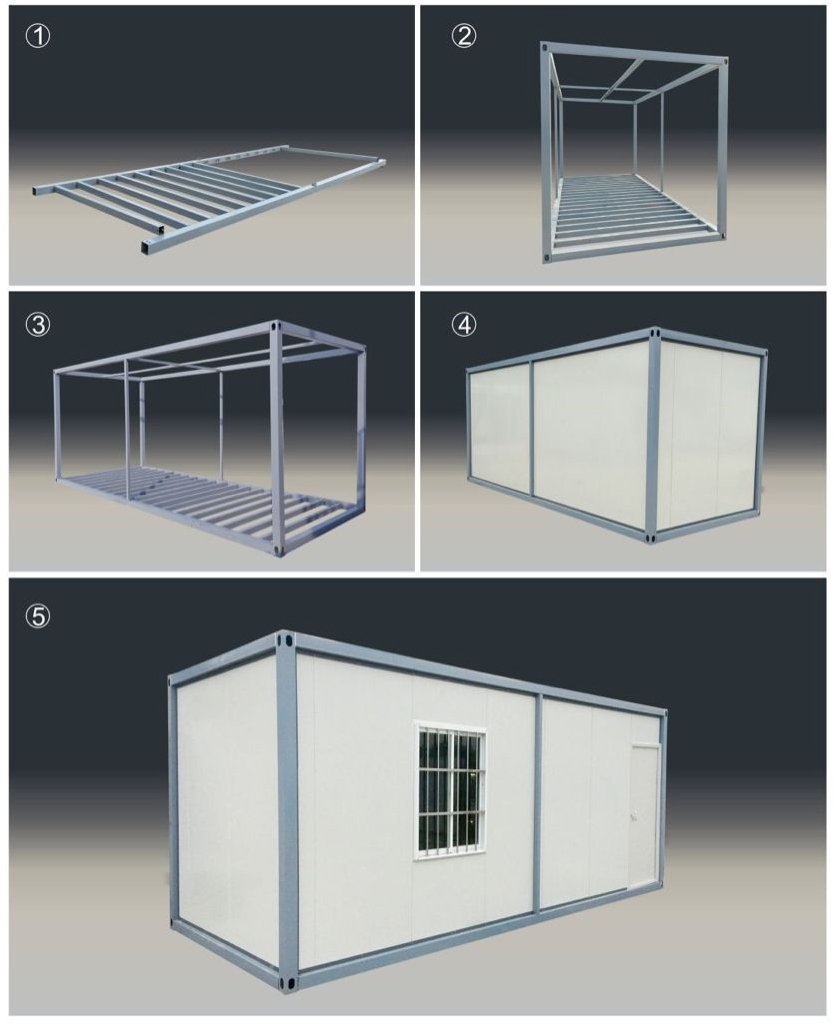 ①

②

③

④

⑤